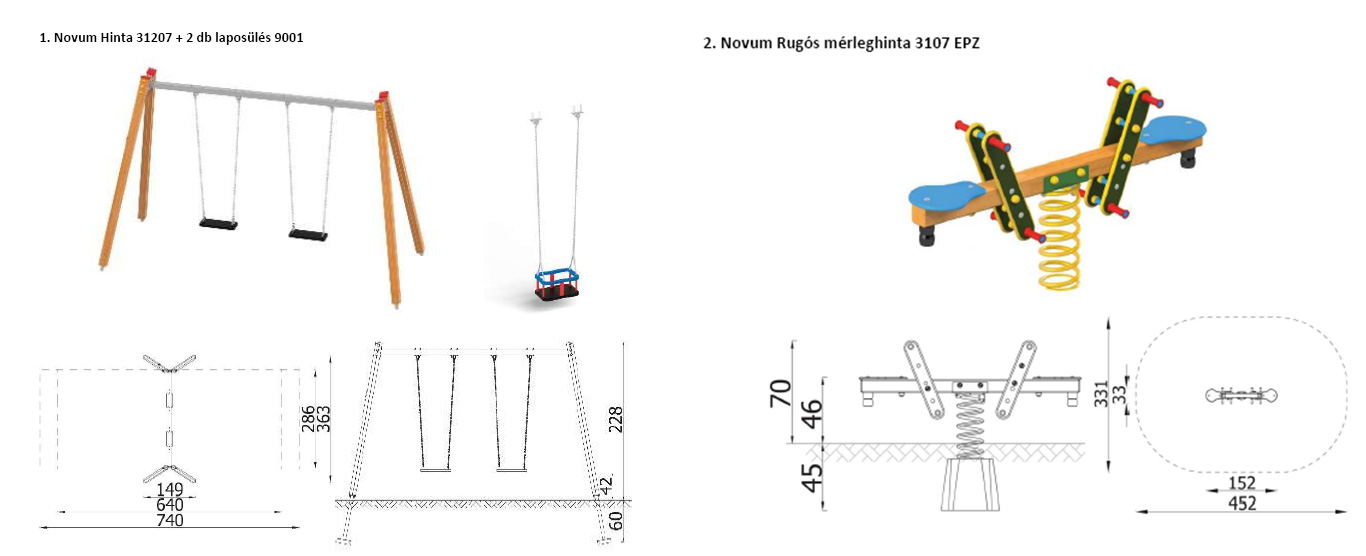 1. Novum Hinta 31207 + 2 db laposülés 9001

286
363
149
640
740

228
42
60

2. Novum Rugós mérleghinta 3107 EPZ

70
46
45

331
33
152
452